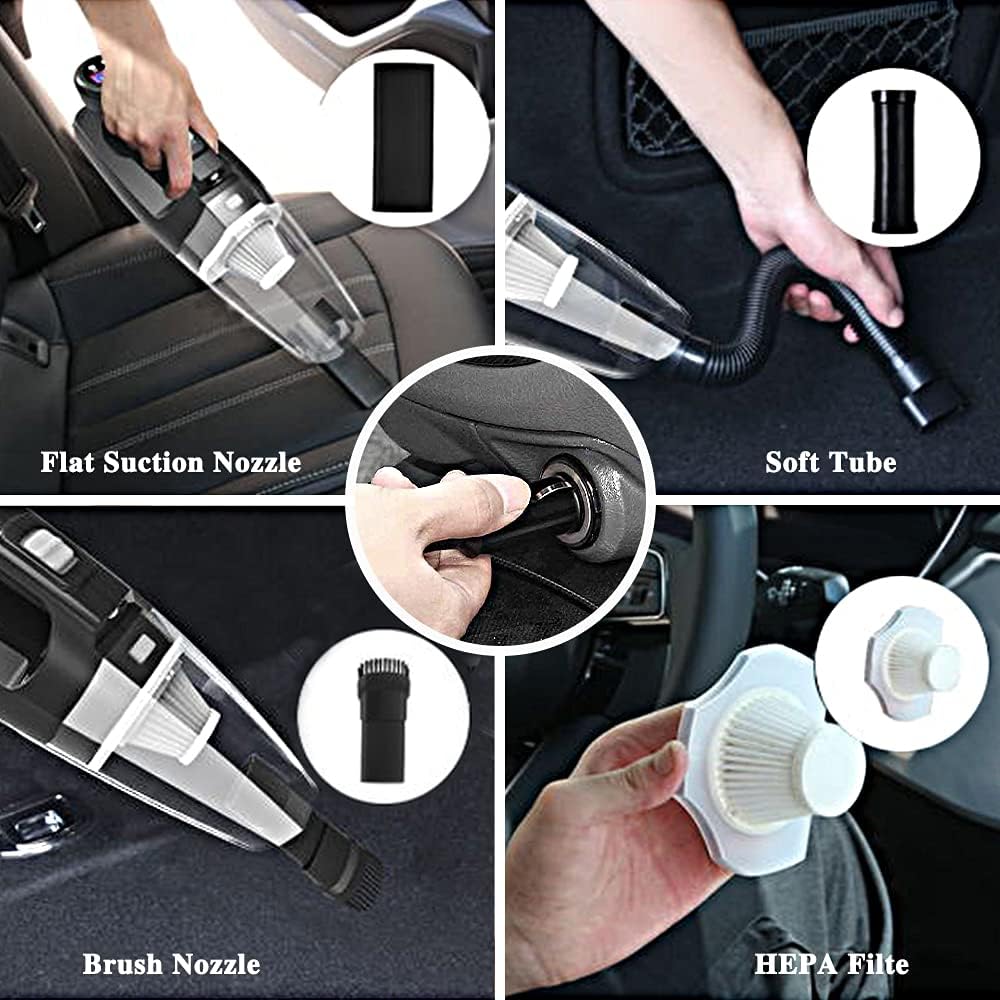 Flat Suction Nozzle

Soft Tube

Brush Nozzle

HEPA Filte